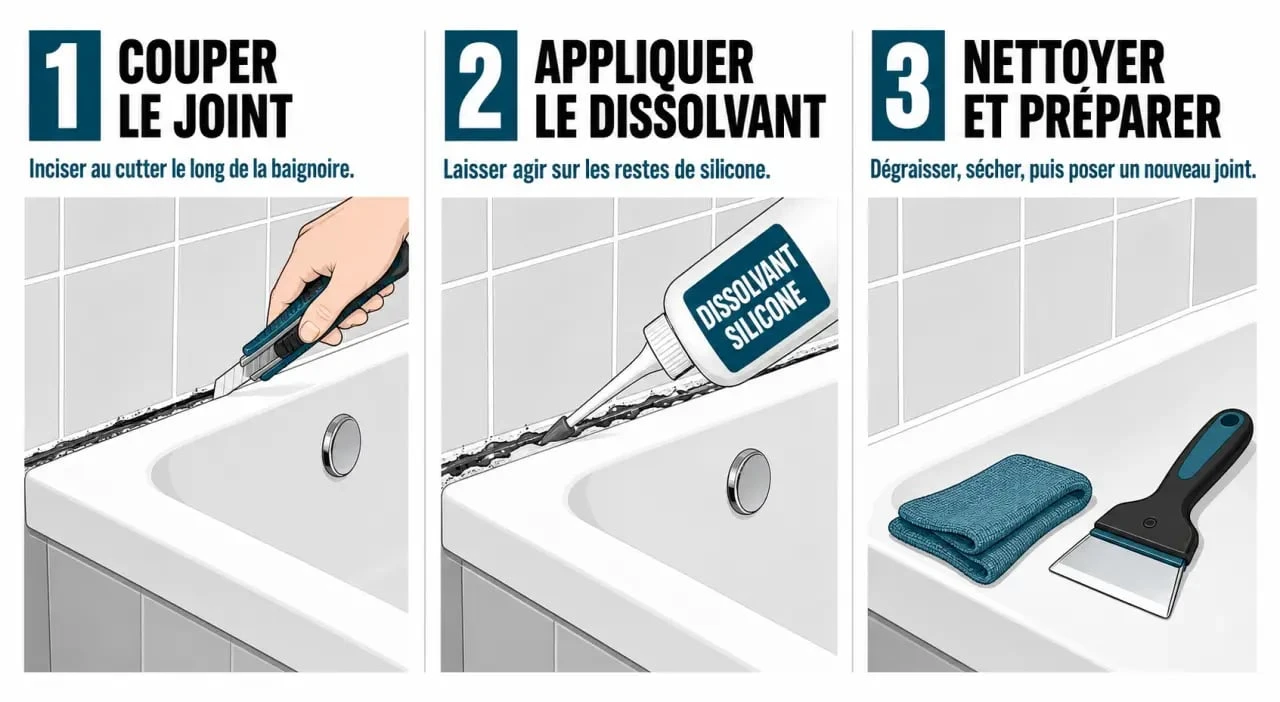 1 COUPER LE JOINT

Inciser au cutter le long de la baignoire.

2 APPLIQUER LE DISSOLVANT

Laisser agir sur les restes de silicone.

DISSOLVANT SILICONE

3 NETTOYER ET PRÉPARER

Dégraisser, sécher, puis poser un nouveau joint.